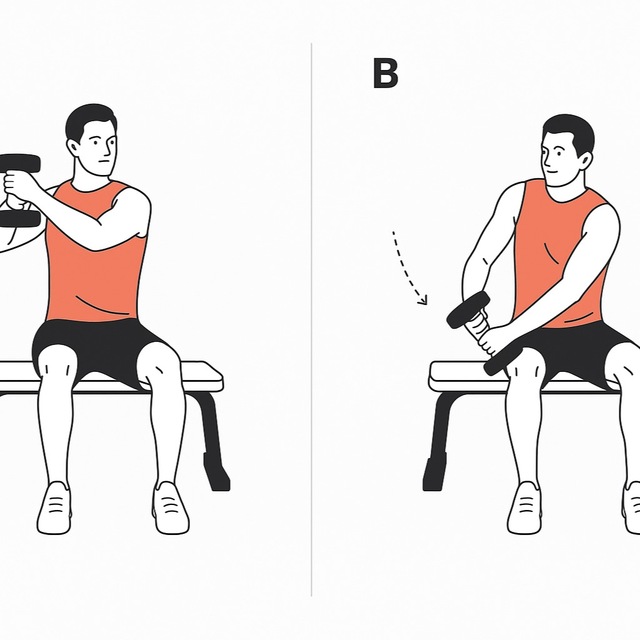 B