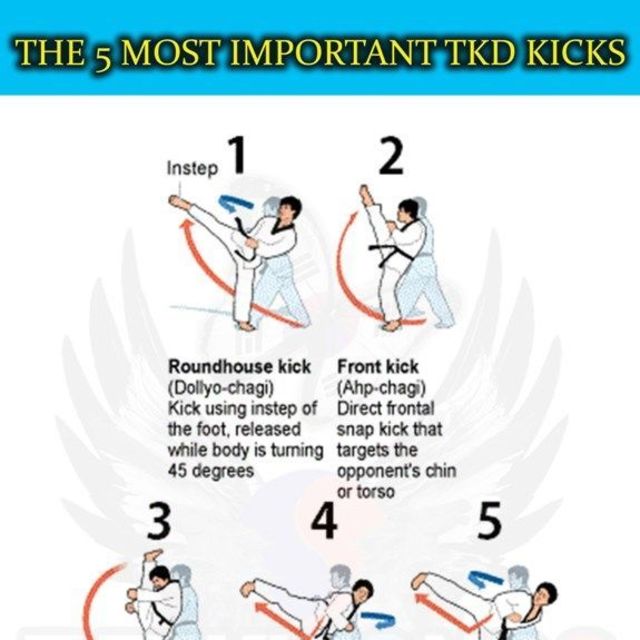 THE 5 MOST IMPORTANT TKD KICKS

Instep 1

2

Roundhouse kick
(Dollyo-chagi)
Kick using instep of the foot, released while body is turning 45 degrees

Front kick
(Ahp-chagi)
Direct frontal snap kick that targets the opponent's chin or torso

3

4

5