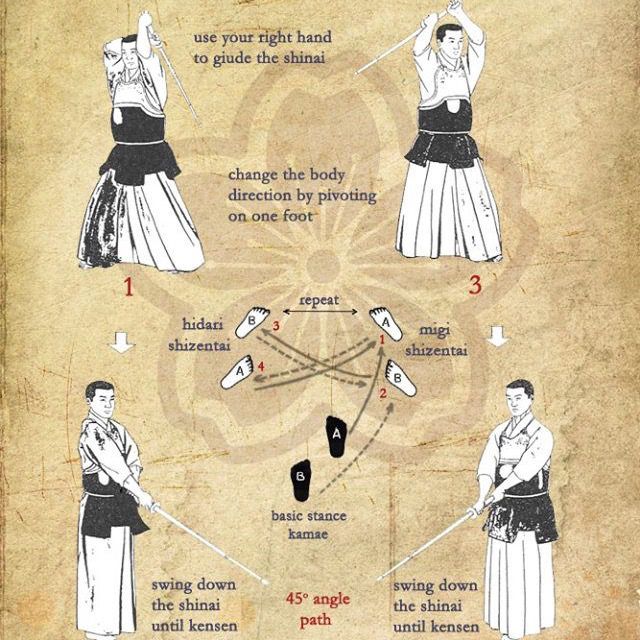 use your right hand to giude the shinai

change the body direction by pivoting on one foot

1

3

repeat

hidari shizentai

migi shizentai

B 3

A 1

A 4

B 2

A

B

basic stance kamae

swing down the shinai until kensen

45° angle path

swing down the shinai until kensen