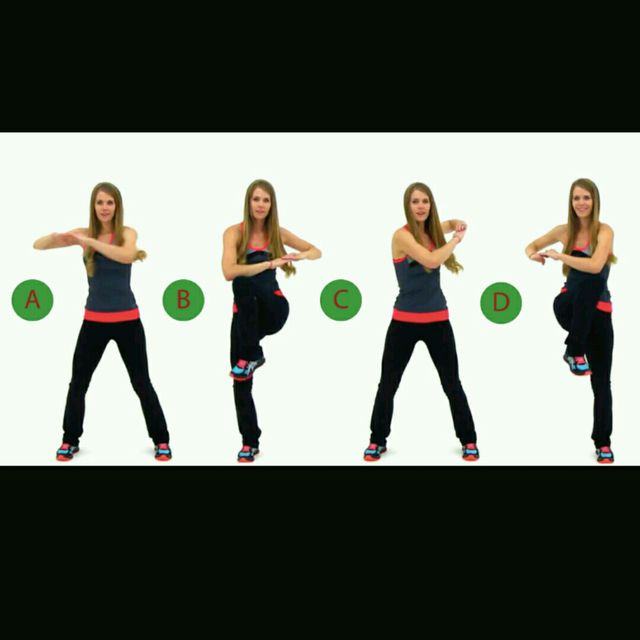 A B C D