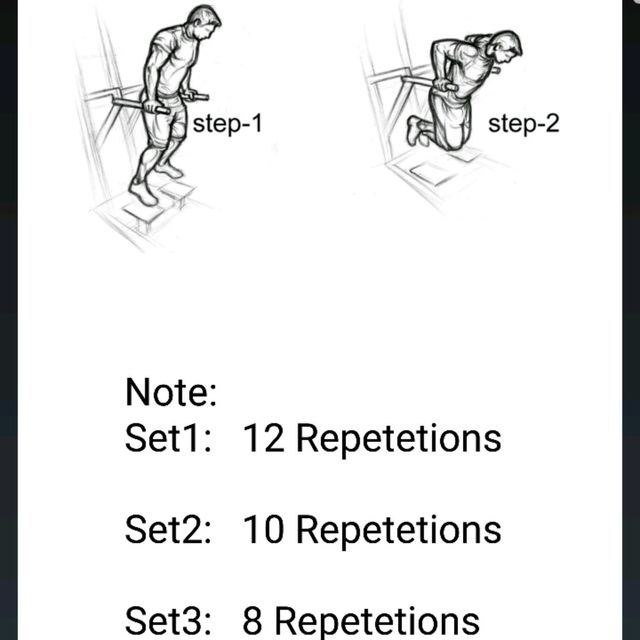 step-1

step-2

Note:
Set1: 12 Repetetions

Set2: 10 Repetetions

Set3: 8 Repetetions